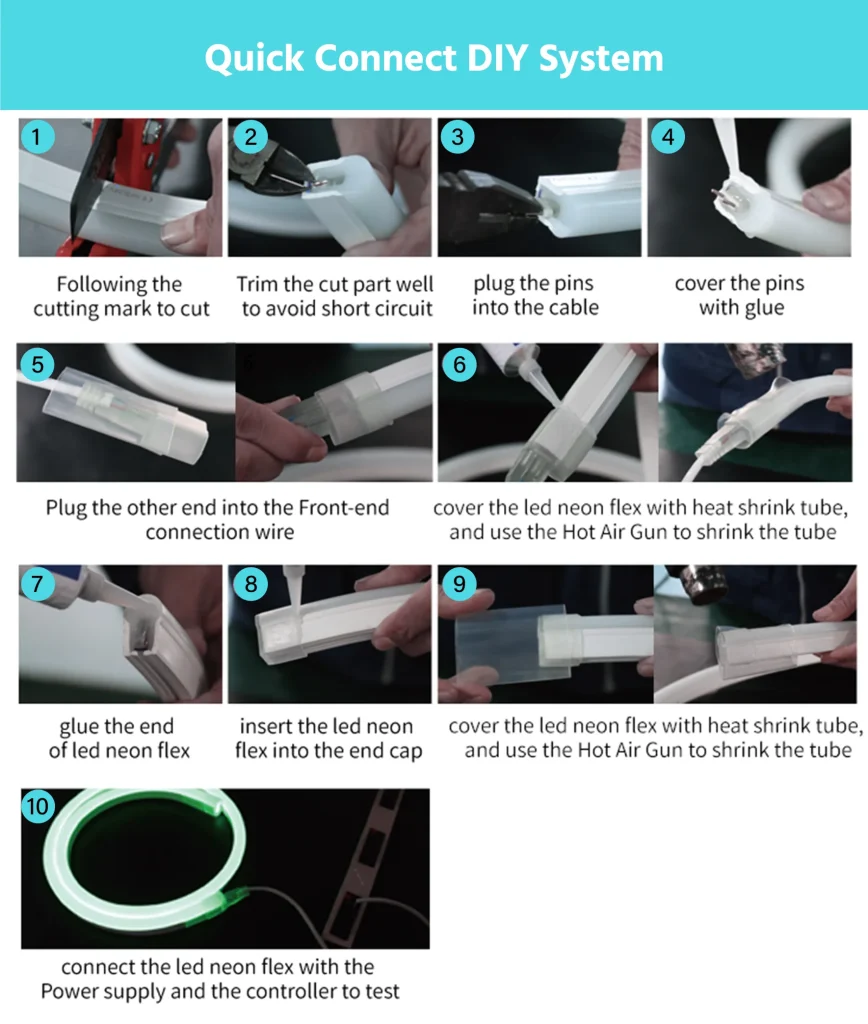 Quick Connect DIY System

1

Following the cutting mark to cut

2

Trim the cut part well to avoid short circuit

3

plug the pins into the cable

4

cover the pins with glue

5

Plug the other end into the Front-end connection wire

6

cover the led neon flex with heat shrink tube, and use the Hot Air Gun to shrink the tube

7

glue the end of led neon flex

8

insert the led neon flex into the end cap

9

cover the led neon flex with heat shrink tube, and use the Hot Air Gun to shrink the tube

10

connect the led neon flex with the Power supply and the controller to test